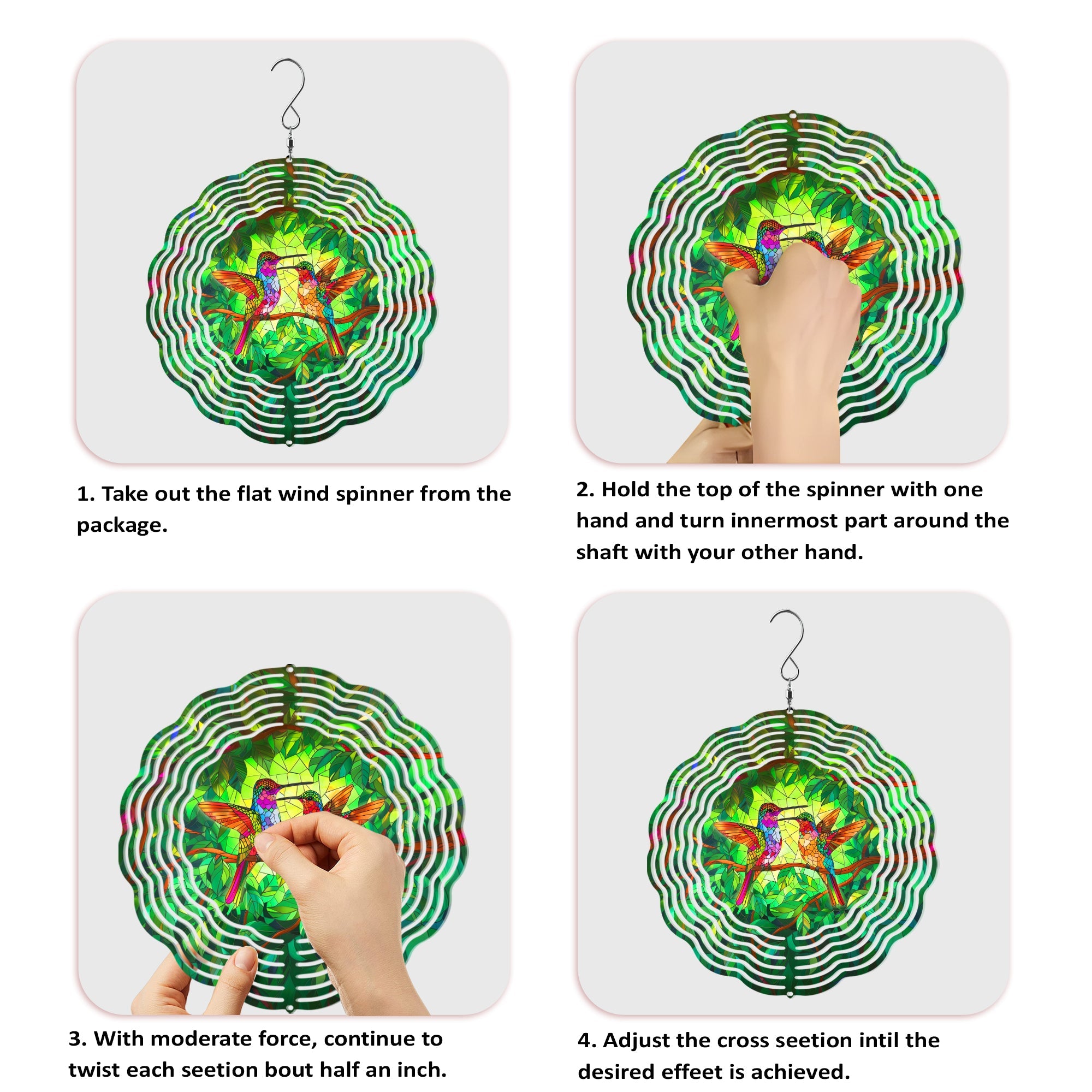 1. Take out the flat wind spinner from the package.

2. Hold the top of the spinner with one hand and turn innermost part around the shaft with your other hand.

3. With moderate force, continue to twist each seetion bout half an inch.

4. Adjust the cross seetion intil the desired effeet is achieved.